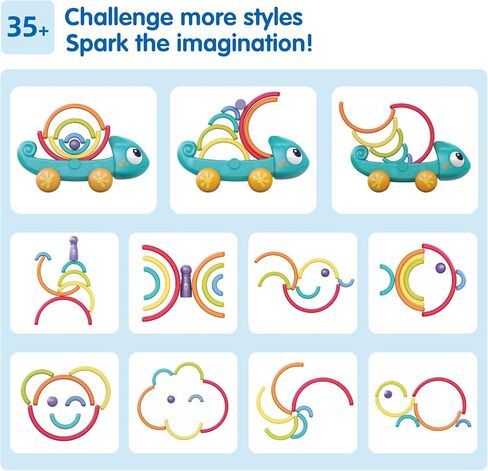 35+ Challenge more styles
Spark the imagination!