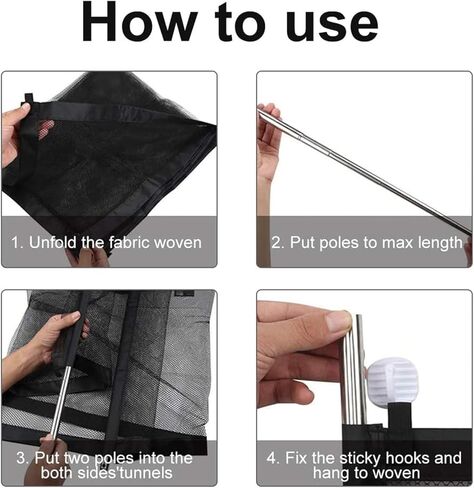 How to use

1. Unfold the fabric woven

2. Put poles to max length

3. Put two poles into the both sides'tunnels

4. Fix the sticky hooks and hang to woven