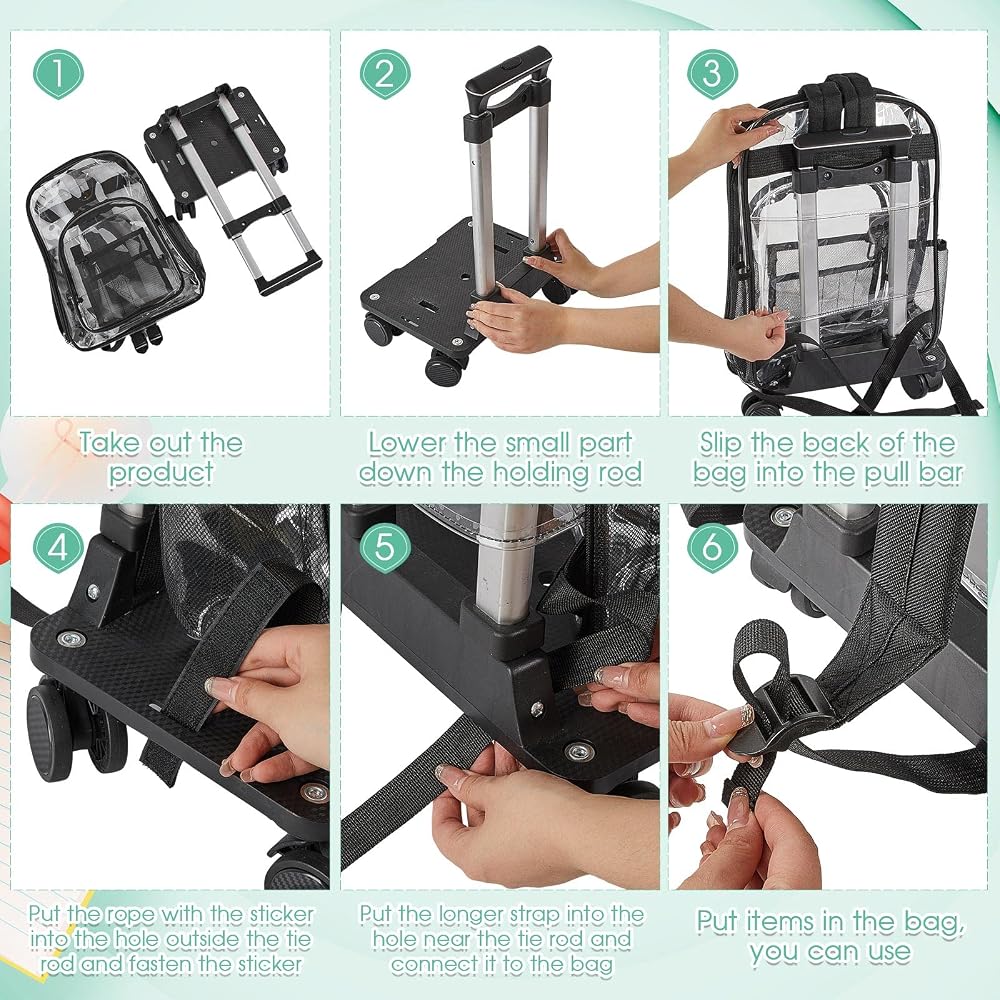 1

Take out the product

2

Lower the small part down the holding rod

3

Slip the back of the bag into the pull bar

4

Put the rope with the sticker into the hole outside the tie rod and fasten the sticker

5

Put the longer strap into the hole near the tie rod and connect it to the bag

6

Put items in the bag, you can use