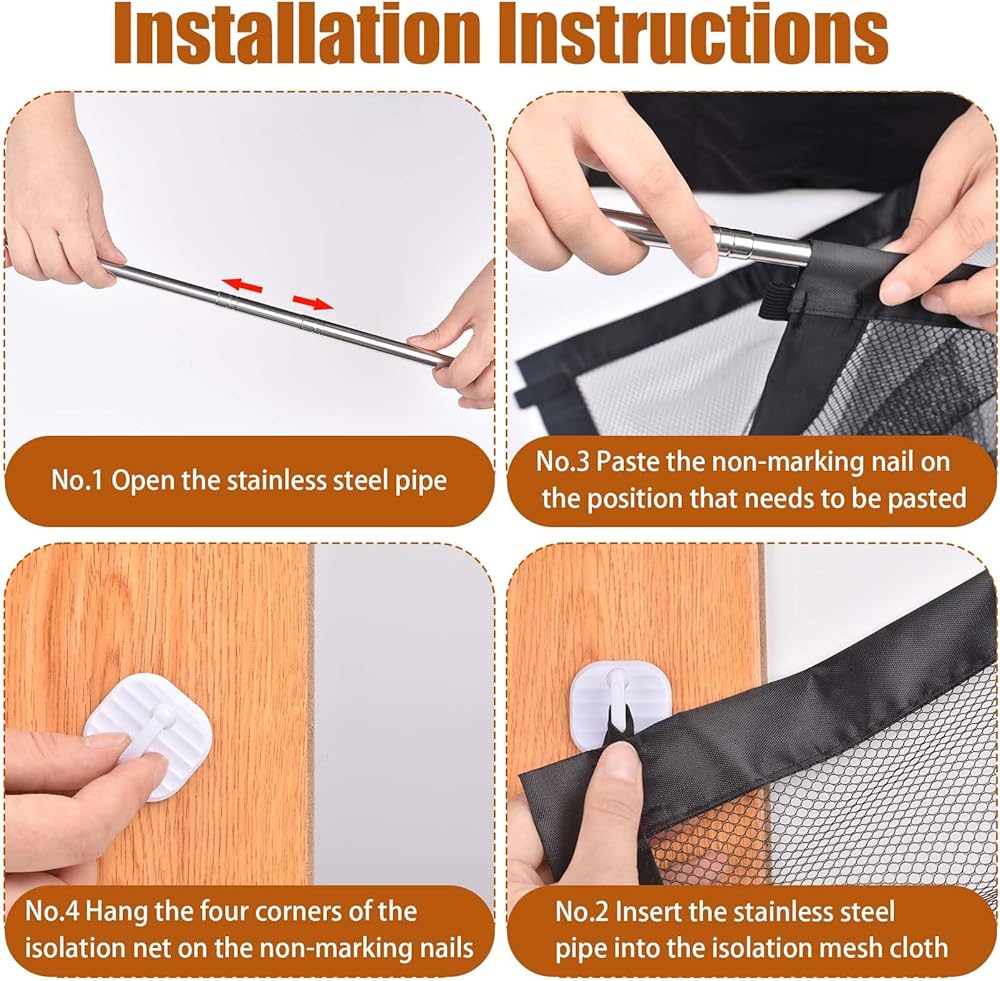 Installation Instructions

No.1 Open the stainless steel pipe

No.3 Paste the non-marking nail on the position that needs to be pasted

No.4 Hang the four corners of the isolation net on the non-marking nails

No.2 Insert the stainless steel pipe into the isolation mesh cloth