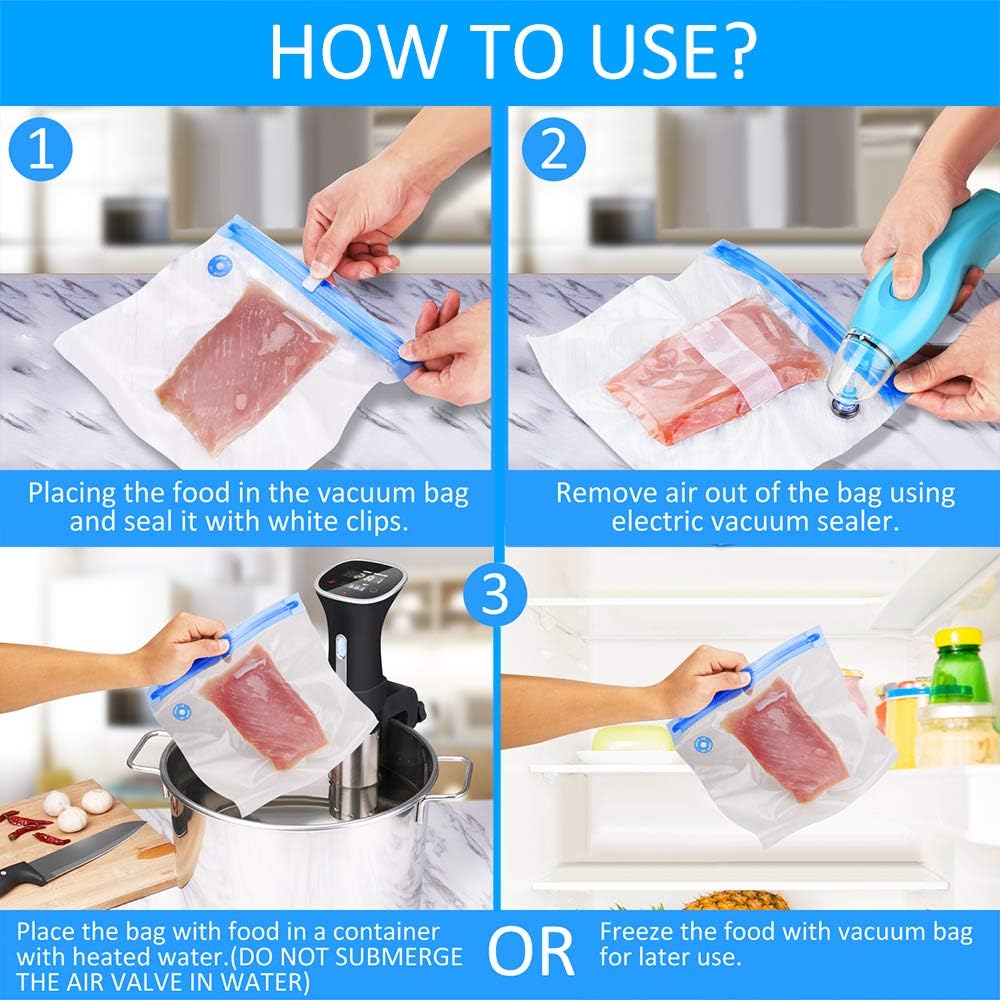 HOW TO USE?

1

Placing the food in the vacuum bag and seal it with white clips.

2

Remove air out of the bag using electric vacuum sealer.

3

Place the bag with food in a container with heated water.(DO NOT SUBMERGE THE AIR VALVE IN WATER)

OR

Freeze the food with vacuum bag for later use.