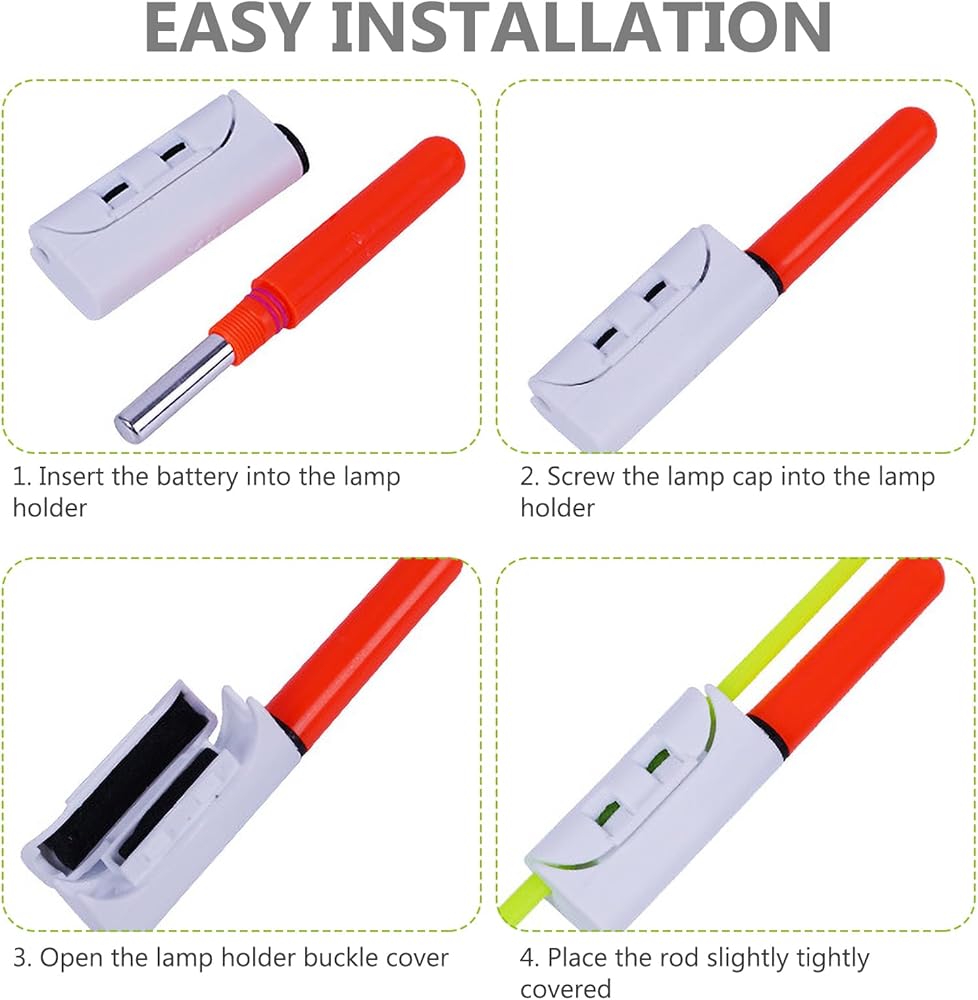 EASY INSTALLATION

1. Insert the battery into the lamp holder

2. Screw the lamp cap into the lamp holder

3. Open the lamp holder buckle cover

4. Place the rod slightly tightly covered