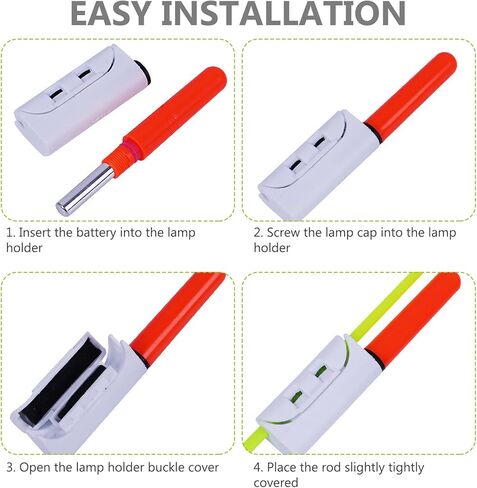 EASY INSTALLATION

1. Insert the battery into the lamp holder

2. Screw the lamp cap into the lamp holder

3. Open the lamp holder buckle cover

4. Place the rod slightly tightly covered