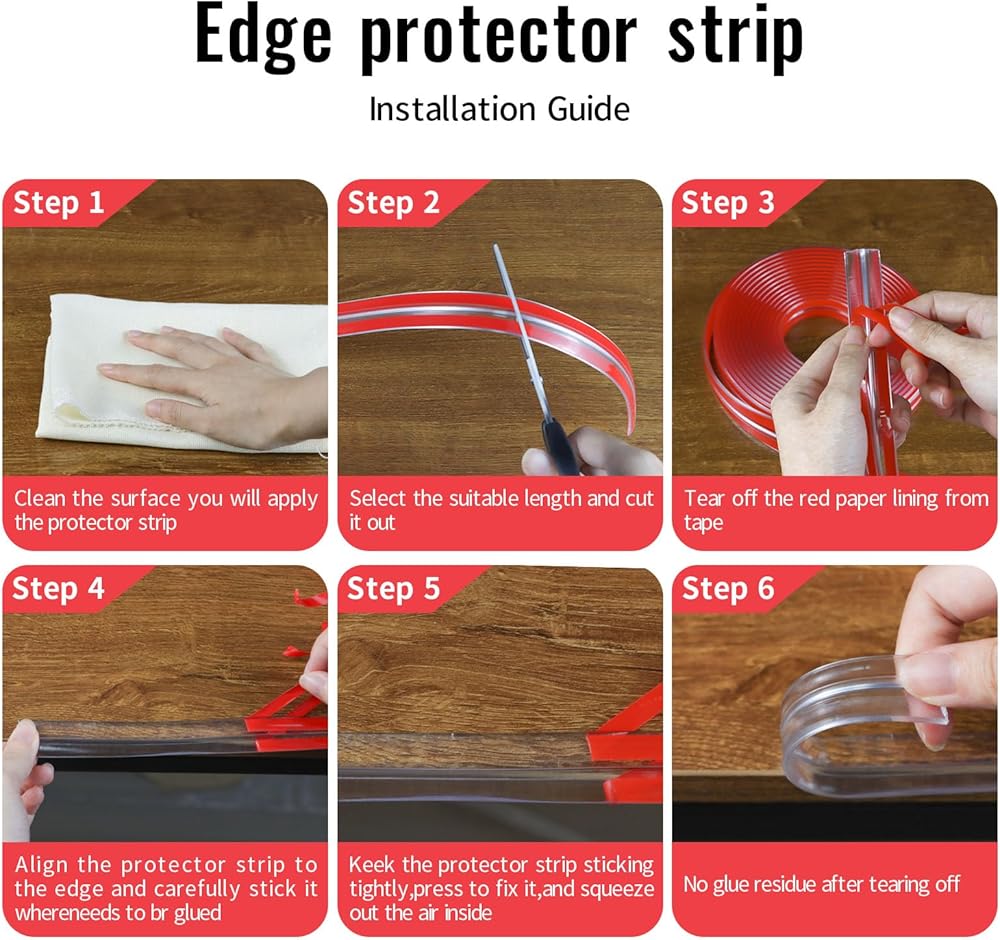 Edge protector strip

Installation Guide

Step 1

Clean the surface you will apply the protector strip

Step 2

Select the suitable length and cut it out

Step 3

Tear off the red paper lining from tape

Step 4

Align the protector strip to the edge and carefully stick it whereneeds to br glued

Step 5

Keek the protector strip sticking tightly,press to fix it,and squeeze out the air inside

Step 6

No glue residue after tearing off