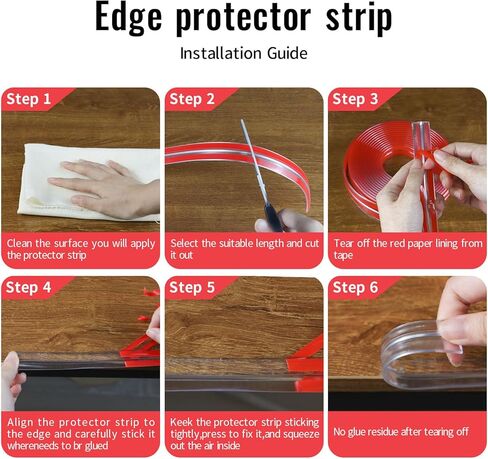 Edge protector strip

Installation Guide

Step 1

Clean the surface you will apply the protector strip

Step 2

Select the suitable length and cut it out

Step 3

Tear off the red paper lining from tape

Step 4

Align the protector strip to the edge and carefully stick it whereneeds to br glued

Step 5

Keek the protector strip sticking tightly,press to fix it,and squeeze out the air inside

Step 6

No glue residue after tearing off