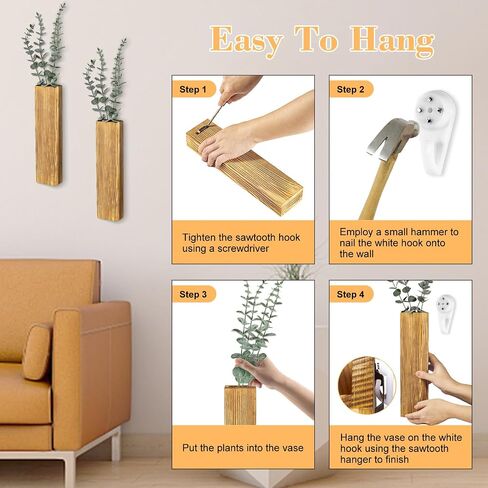 Easy To Hang

Step 1

Tighten the sawtooth hook using a screwdriver

Step 2

Employ a small hammer to nail the white hook onto the wall

Step 3

Put the plants into the vase

Step 4

Hang the vase on the white hook using the sawtooth hanger to finish