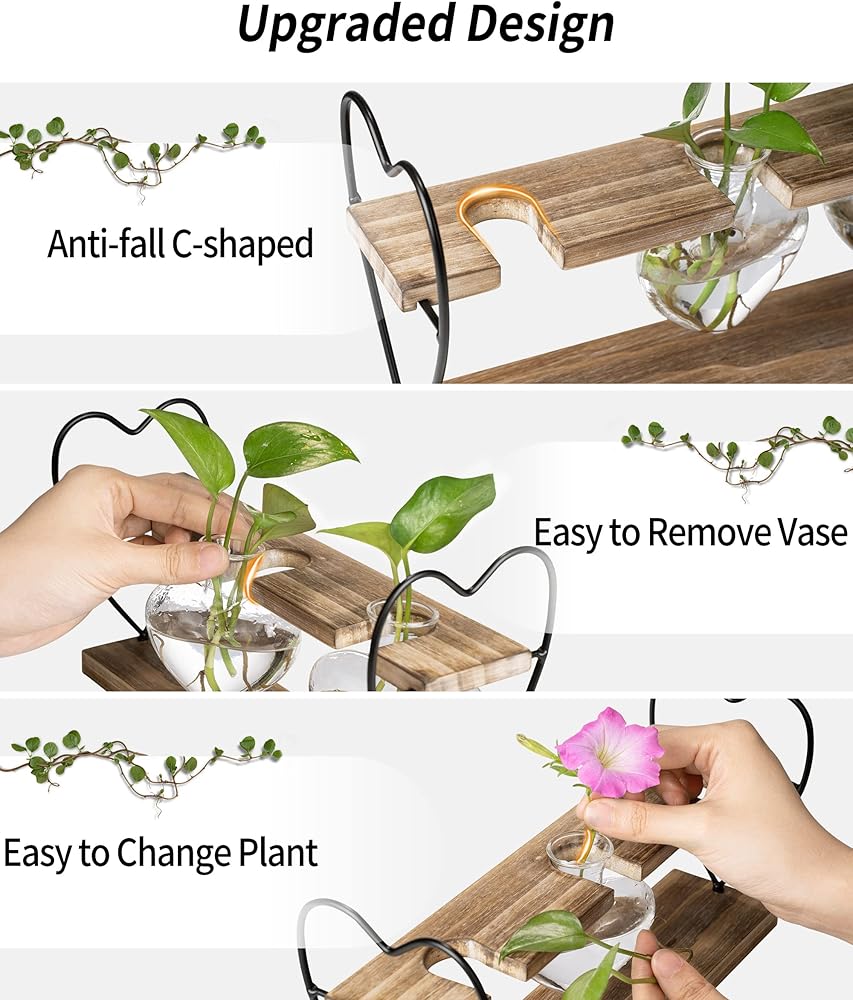 Upgraded Design

Anti-fall C-shaped

Easy to Remove Vase

Easy to Change Plant