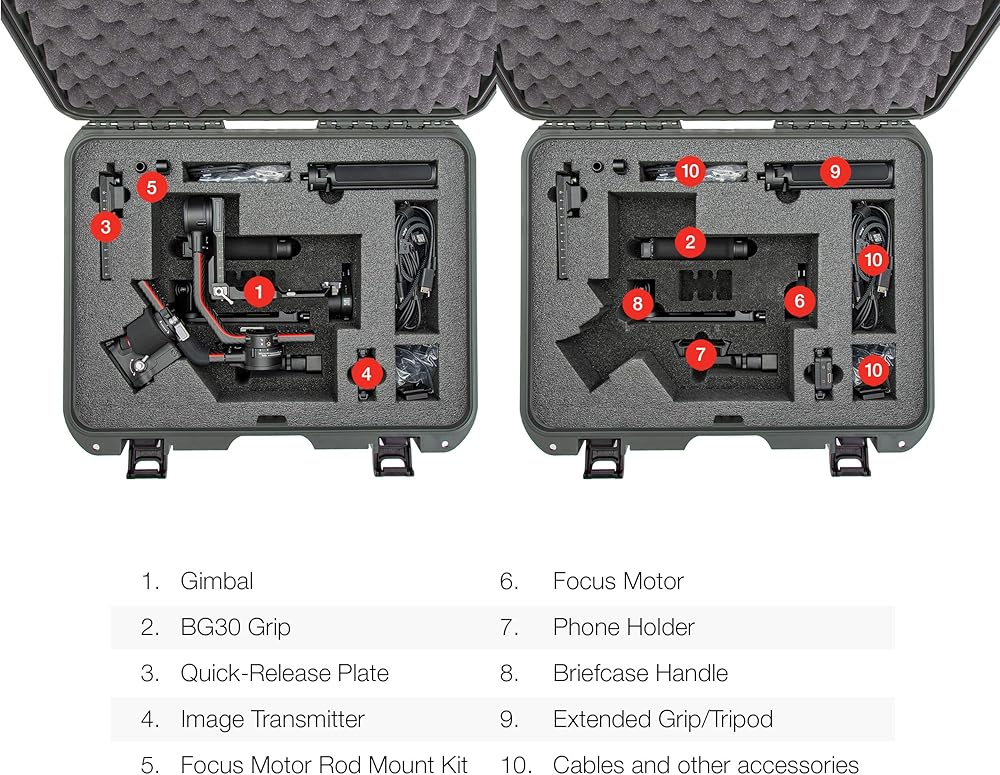 5
3
1
4

10
9
2
10
8
6
7
10

1. Gimbal
2. BG30 Grip
3. Quick-Release Plate
4. Image Transmitter
5. Focus Motor Rod Mount Kit

6. Focus Motor
7. Phone Holder
8. Briefcase Handle
9. Extended Grip/Tripod
10. Cables and other accessories