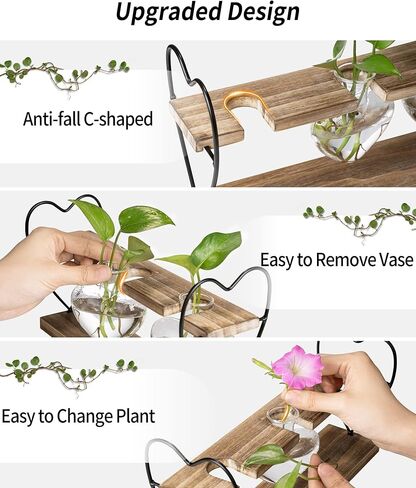 Upgraded Design

Anti-fall C-shaped

Easy to Remove Vase

Easy to Change Plant