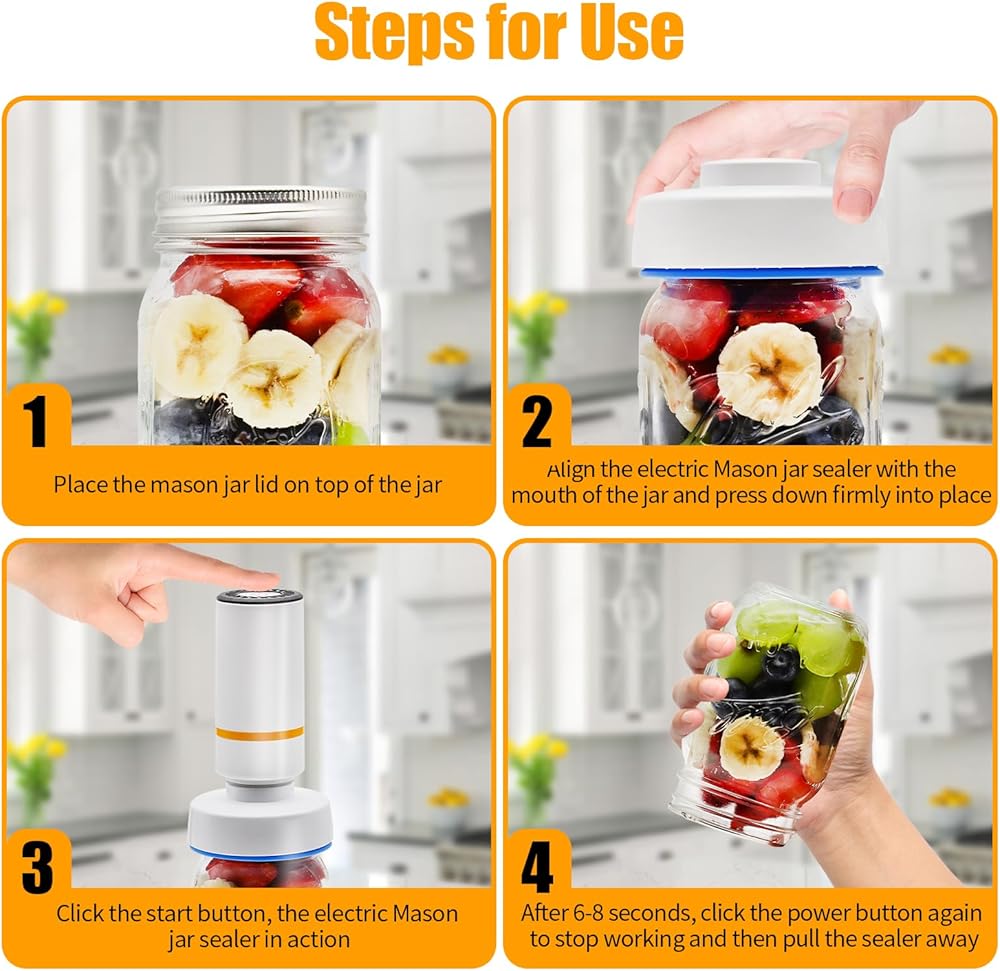 Steps for Use

1

Place the mason jar lid on top of the jar

2

Align the electric Mason jar sealer with the mouth of the jar and press down firmly into place

3

Click the start button, the electric Mason jar sealer in action

4

After 6-8 seconds, click the power button again to stop working and then pull the sealer away