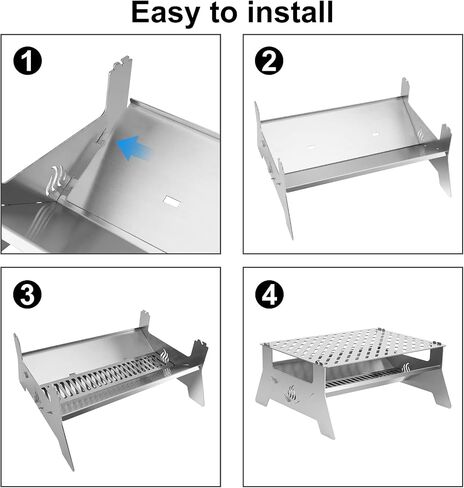 Easy to install

1

2

3

4