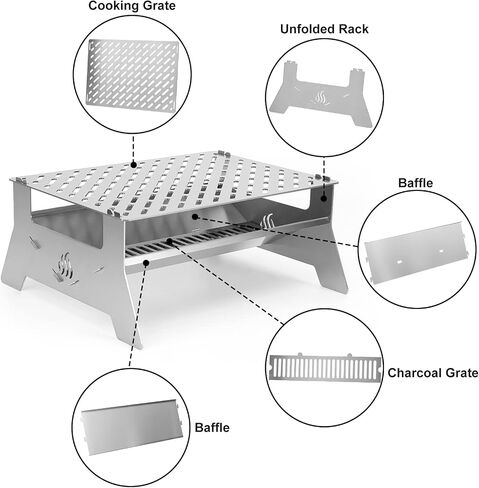 Cooking Grate

Unfolded Rack

Baffle

Charcoal Grate

Baffle