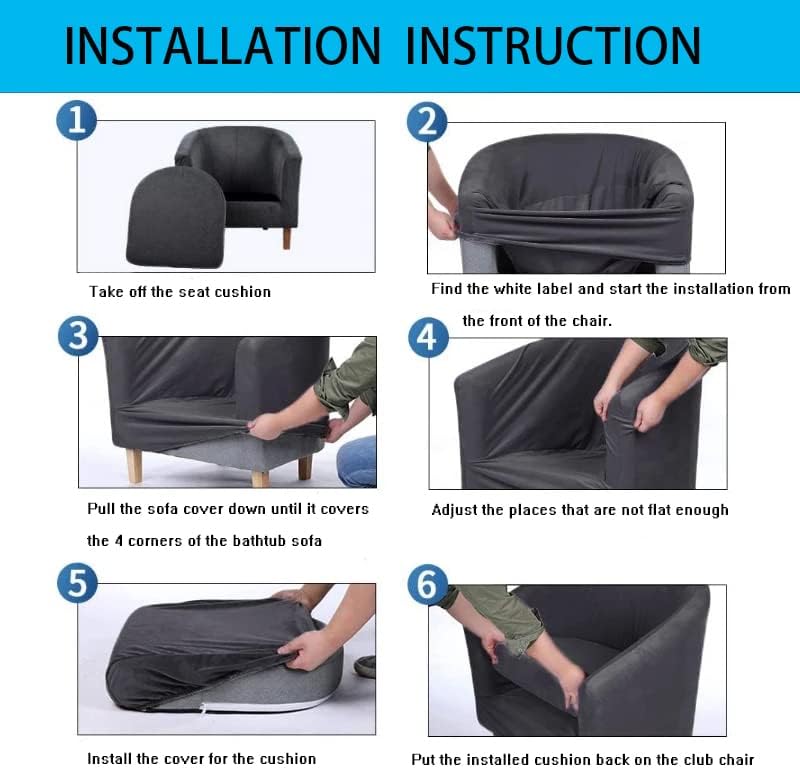 INSTALLATION INSTRUCTION

1

Take off the seat cushion

2

Find the white label and start the installation from the front of the chair.

3

Pull the sofa cover down until it covers the 4 corners of the bathtub sofa

4

Adjust the places that are not flat enough

5

Install the cover for the cushion

6

Put the installed cushion back on the club chair