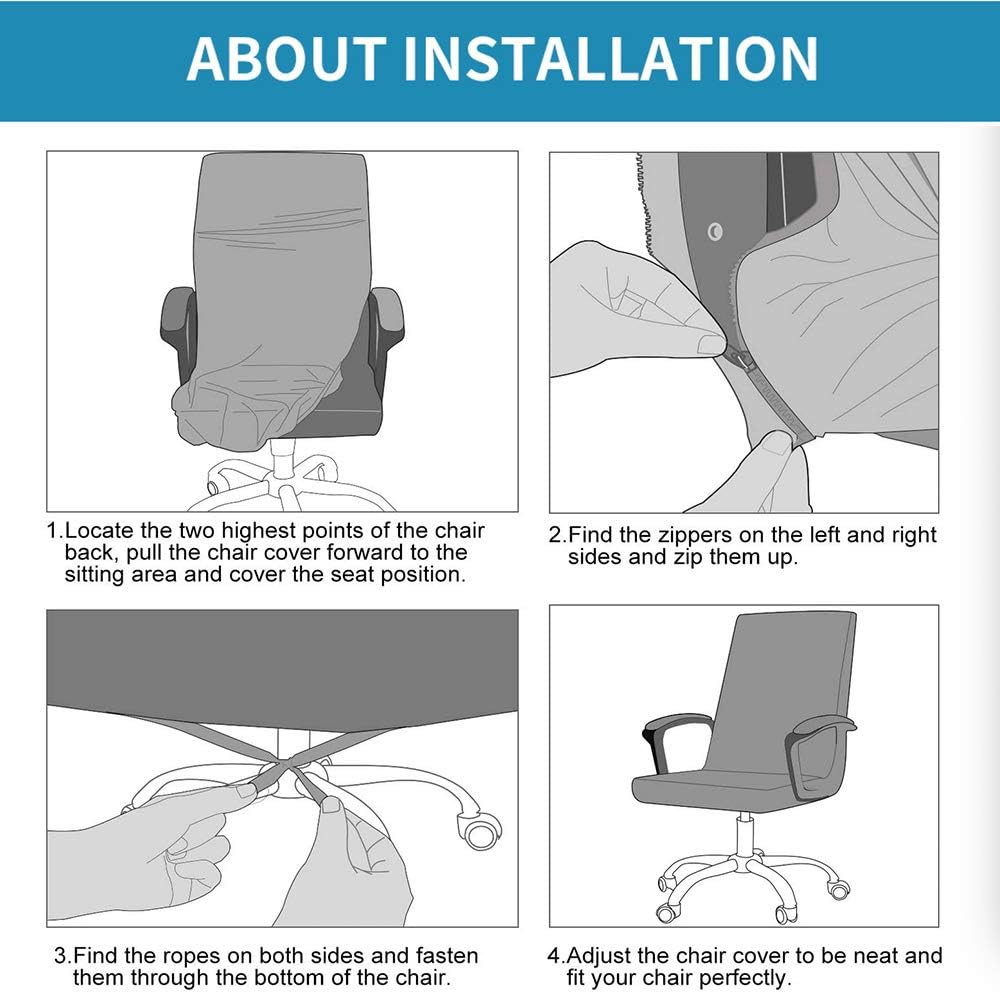 ABOUT INSTALLATION

1.Locate the two highest points of the chair back, pull the chair cover forward to the sitting area and cover the seat position.

2.Find the zippers on the left and right sides and zip them up.

3.Find the ropes on both sides and fasten them through the bottom of the chair.

4.Adjust the chair cover to be neat and fit your chair perfectly.