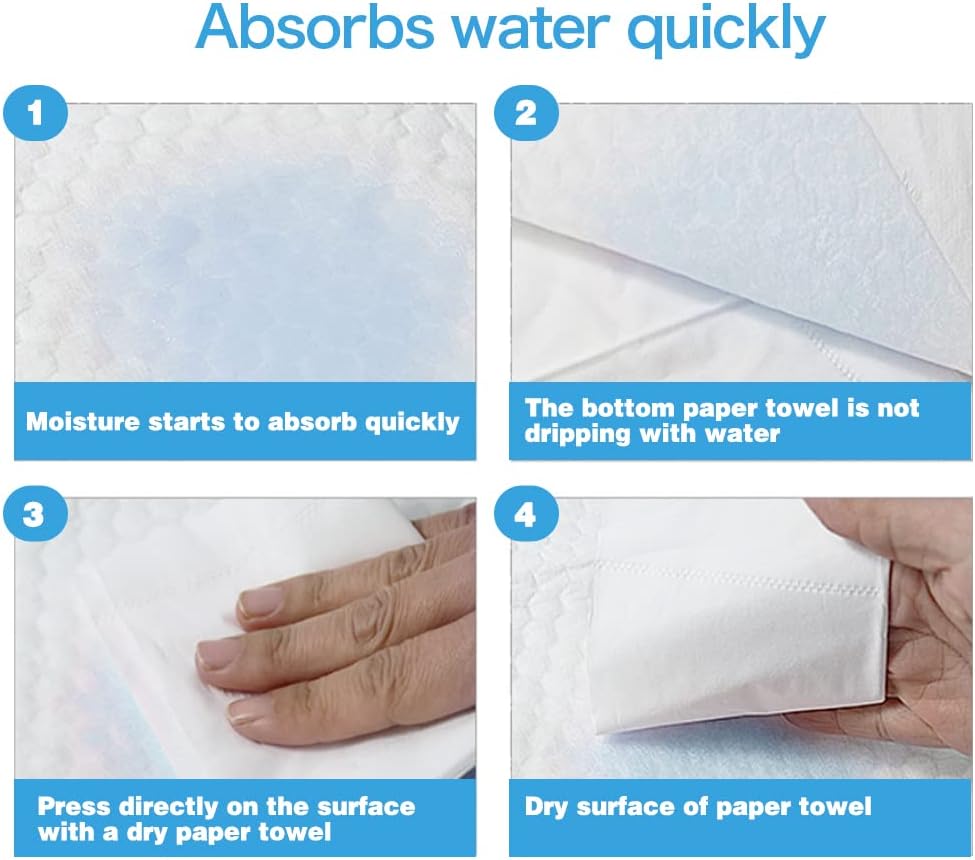 Absorbs water quickly

1

Moisture starts to absorb quickly

2

The bottom paper towel is not dripping with water

3

Press directly on the surface with a dry paper towel

4

Dry surface of paper towel