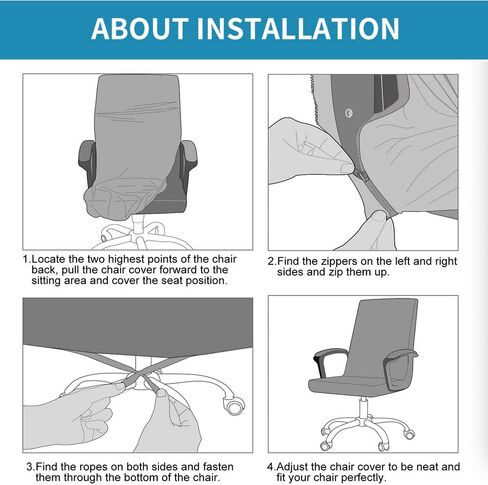 ABOUT INSTALLATION

1.Locate the two highest points of the chair back, pull the chair cover forward to the sitting area and cover the seat position.

2.Find the zippers on the left and right sides and zip them up.

3.Find the ropes on both sides and fasten them through the bottom of the chair.

4.Adjust the chair cover to be neat and fit your chair perfectly.