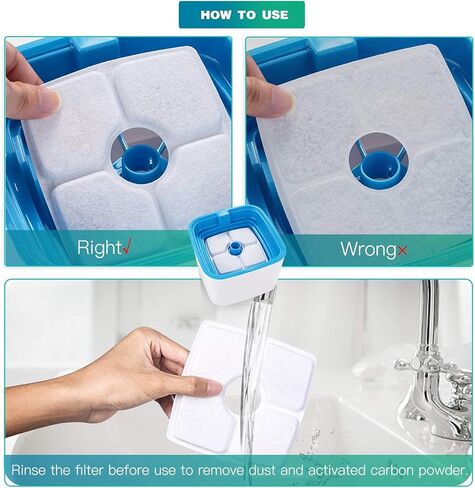 HOW TO USE

Right√

Wrong×

Rinse the filter before use to remove dust and activated carbon powder.