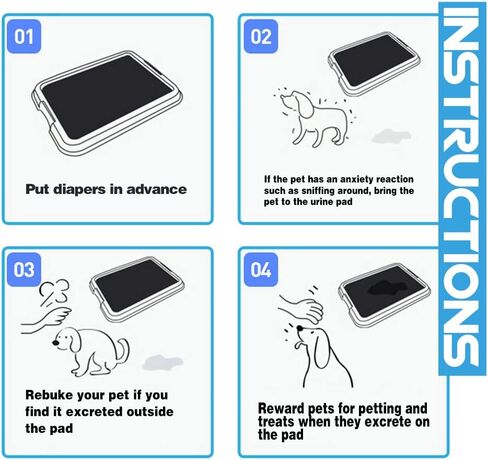 INSTRUCTIONS

01

Put diapers in advance

02

If the pet has an anxiety reaction such as sniffing around, bring the pet to the urine pad

03

Rebuke your pet if you find it excreted outside the pad

04

Reward pets for petting and treats when they excrete on the pad