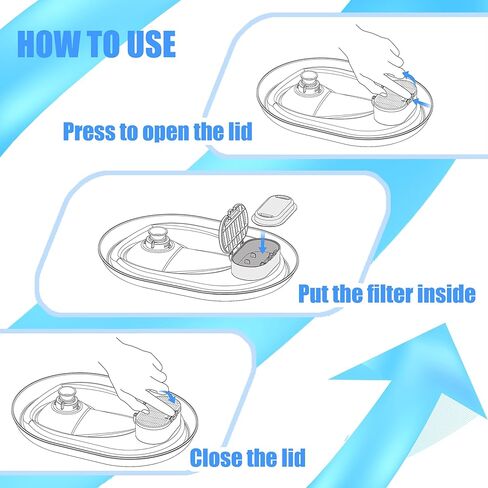 HOW TO USE

Press to open the lid

Put the filter inside

Close the lid