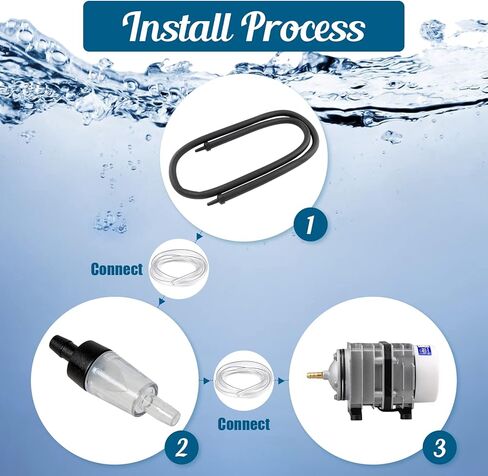 Install Process

1

Connect

2

Connect

3