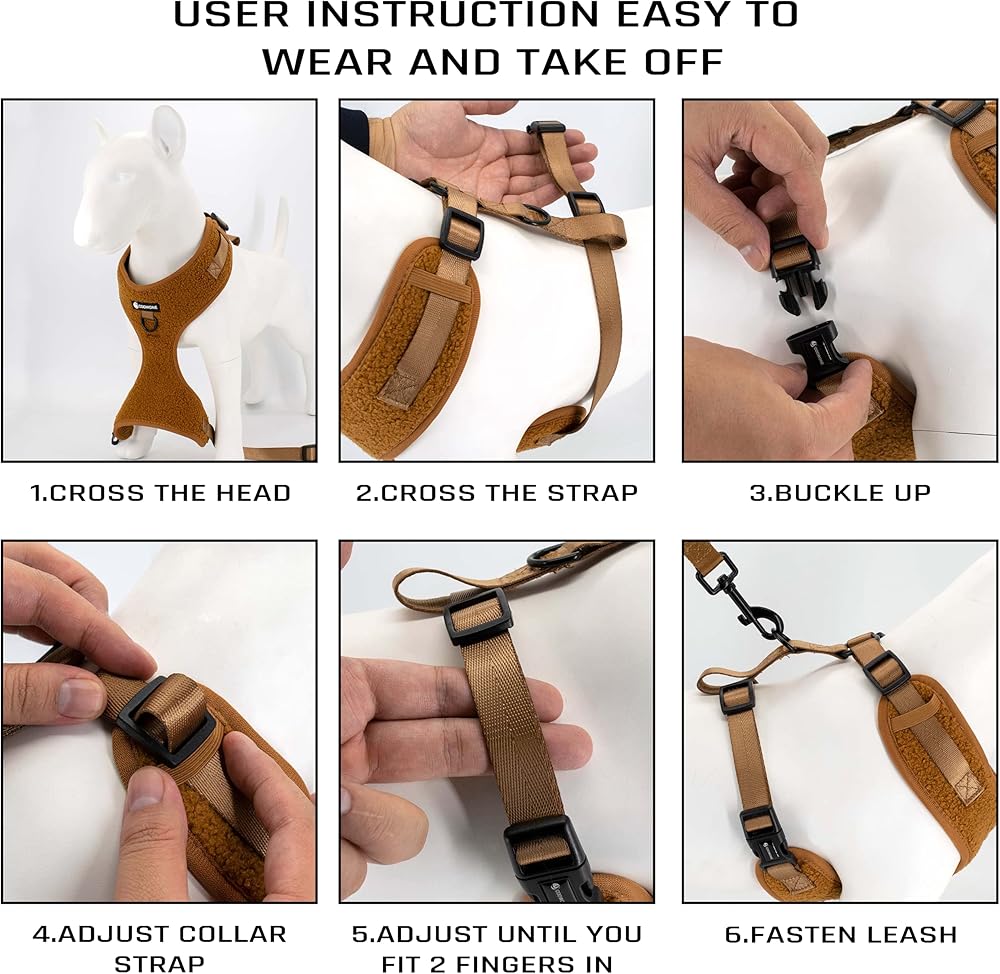 USER INSTRUCTION EASY TO WEAR AND TAKE OFF

1.CROSS THE HEAD

2.CROSS THE STRAP

3.BUCKLE UP

4.ADJUST COLLAR STRAP

5.ADJUST UNTIL YOU FIT 2 FINGERS IN

6.FASTEN LEASH