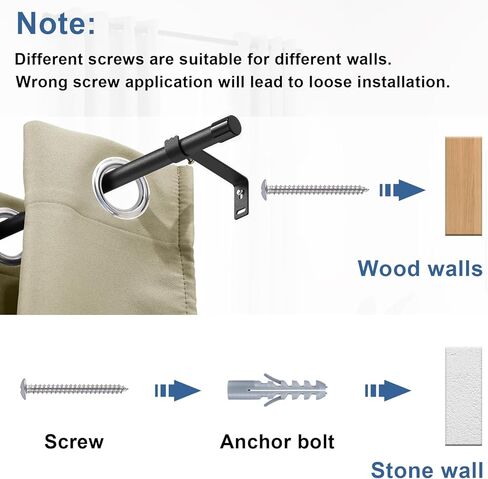 Note:

Different screws are suitable for different walls.
Wrong screw application will lead to loose installation.

Wood walls

Screw

Anchor bolt

Stone wall