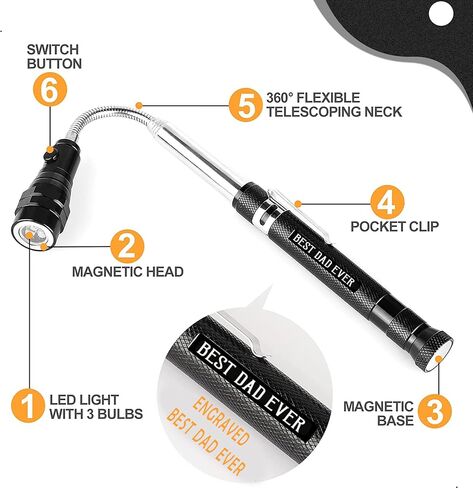 SWITCH BUTTON
6

5 360° FLEXIBLE TELESCOPING NECK

4 POCKET CLIP

BEST DAD EVER

2
MAGNETIC HEAD

BEST DAD EVER

ENGRAVED BEST DAD EVER

1 LED LIGHT WITH 3 BULBS

MAGNETIC BASE 3