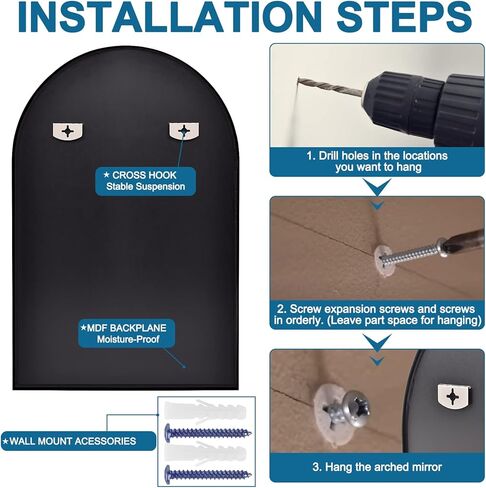 INSTALLATION STEPS

★ CROSS HOOK
Stable Suspension

★MDF BACKPLANE
Moisture-Proof

★WALL MOUNT ACESSORIES

1. Drill holes in the locations you want to hang

2. Screw expansion screws and screws in orderly. (Leave part space for hanging)

3. Hang the arched mirror