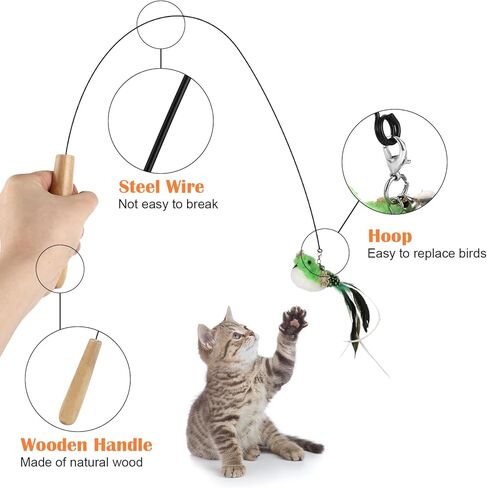 Steel Wire
Not easy to break

Hoop
Easy to replace birds

Wooden Handle
Made of natural wood