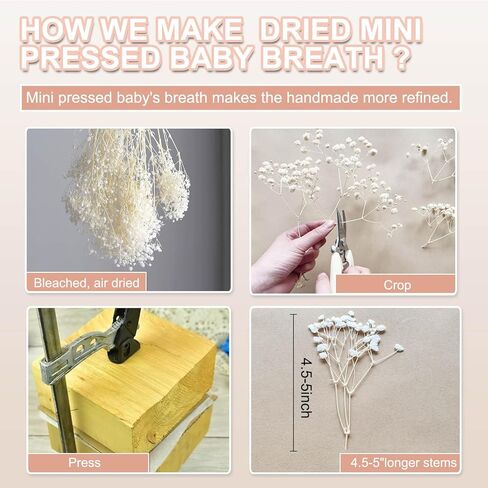 HOW WE MAKE DRIED MINI PRESSED BABY BREATH ?

Mini pressed baby's breath makes the handmade more refined.

Bleached, air dried

Crop

Press

4.5-5inch

4.5-5"longer stems