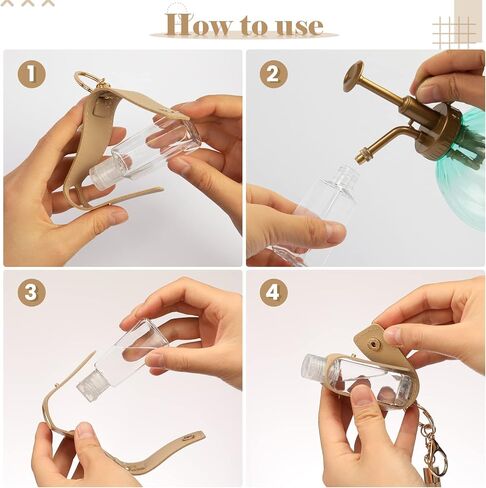 How to use

1

2

3

4