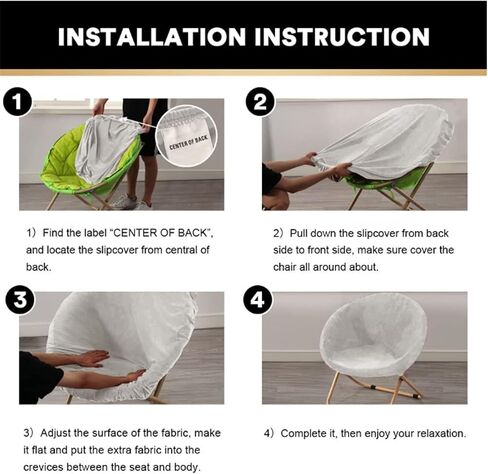 INSTALLATION INSTRUCTION

1

CENTER OF BACK

1）Find the label "CENTER OF BACK", and locate the slipcover from central of back.

2

2）Pull down the slipcover from back side to front side, make sure cover the chair all around about.

3

3）Adjust the surface of the fabric, make it flat and put the extra fabric into the crevices between the seat and body.

4

4）Complete it, then enjoy your relaxation.