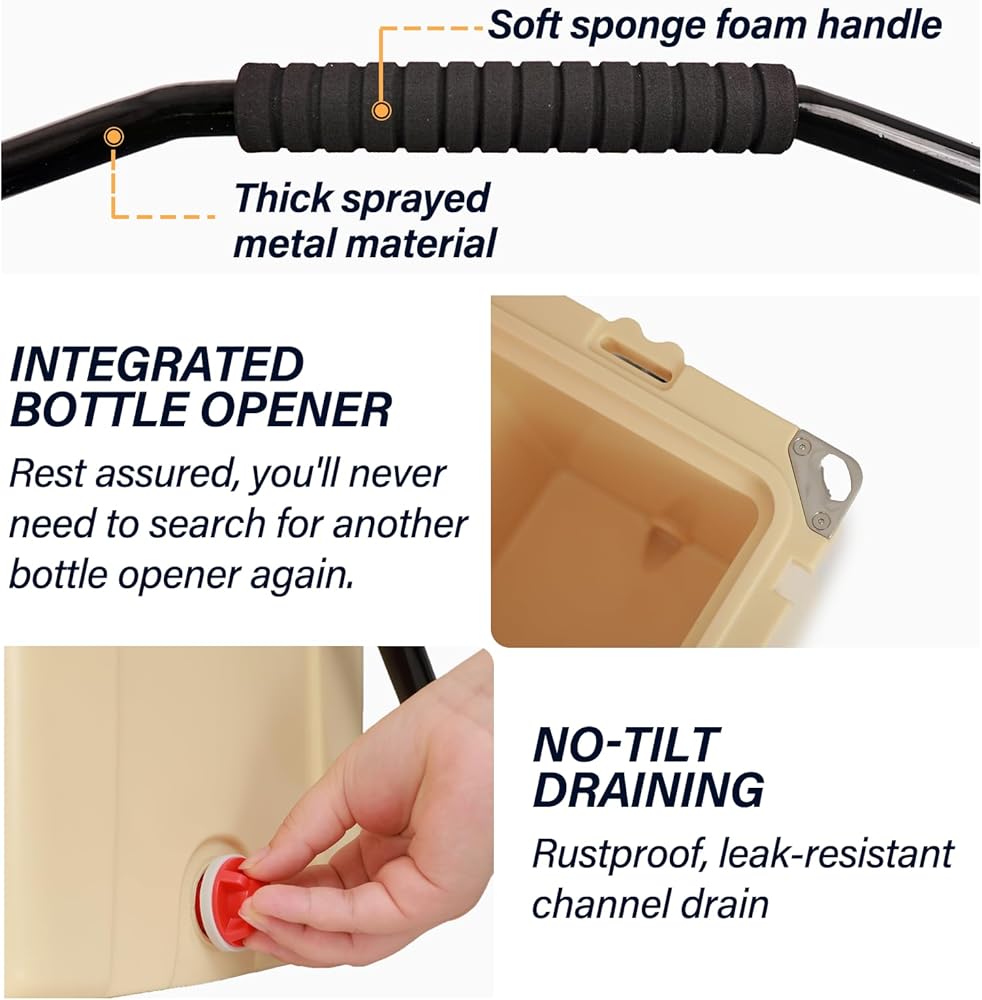 Soft sponge foam handle

Thick sprayed metal material

INTEGRATED BOTTLE OPENER

Rest assured, you'll never need to search for another bottle opener again.

NO-TILT DRAINING

Rustproof, leak-resistant channel drain