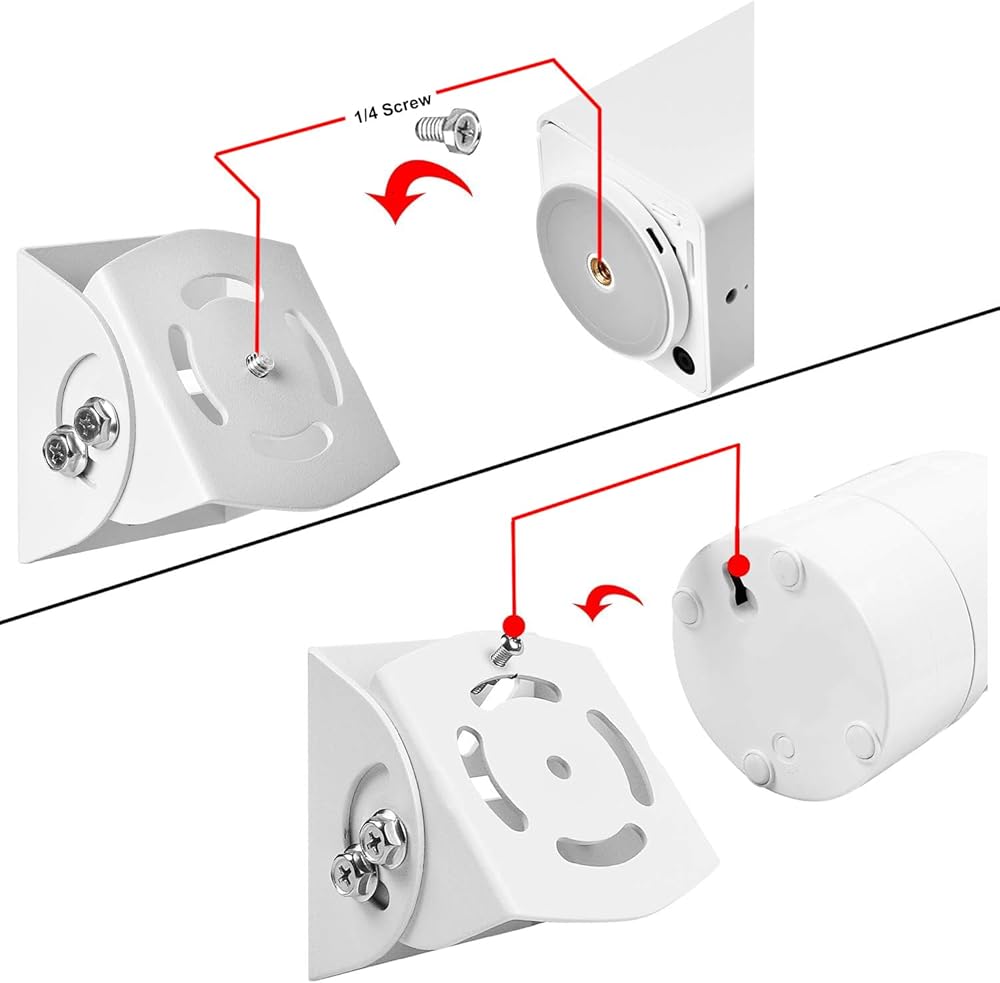 1/4 Screw