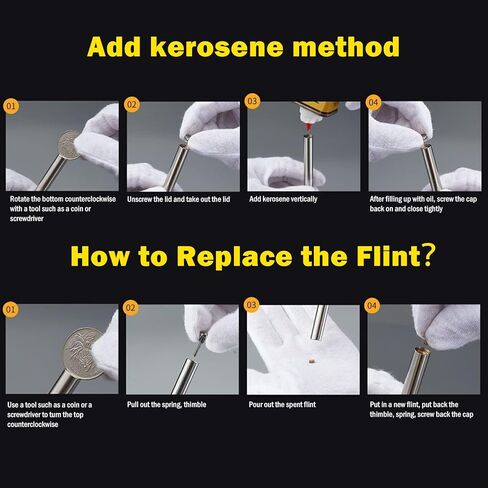 Add kerosene method

01

Rotate the bottom counterclockwise with a tool such as a coin or screwdriver

02

Unscrew the lid and take out the lid

03

Add kerosene vertically

04

After filling up with oil, screw the cap back on and close tightly

How to Replace the Flint?

01

Use a tool such as a coin or a screwdriver to turn the top counterclockwise

02

Pull out the spring, thimble

03

Pour out the spent flint

04

Put in a new flint, put back the thimble, spring, screw back the cap