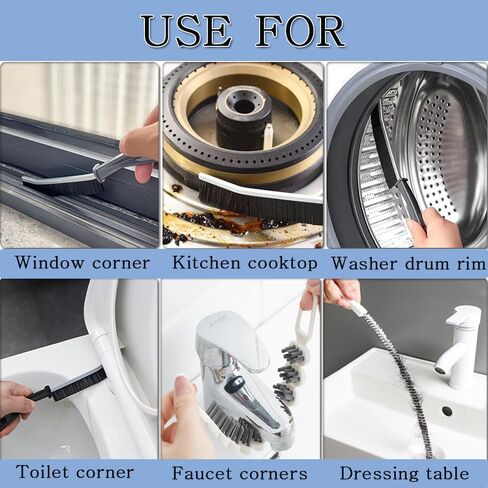 USE FOR

Window corner

Kitchen cooktop

Washer drum rim

Toilet corner

Faucet corners

Dressing table