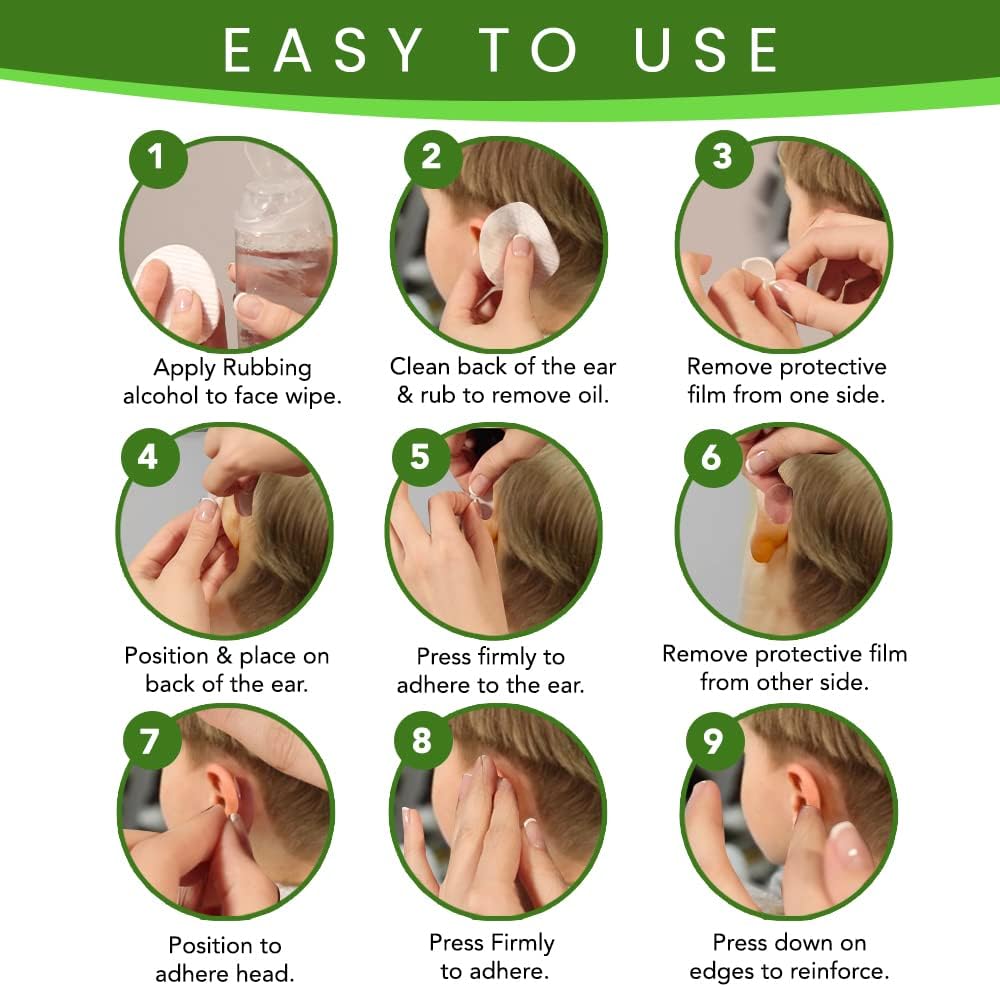 EASY TO USE

1
Apply Rubbing alcohol to face wipe.

2
Clean back of the ear & rub to remove oil.

3
Remove protective film from one side.

4
Position & place on back of the ear.

5
Press firmly to adhere to the ear.

6
Remove protective film from other side.

7
Position to adhere head.

8
Press Firmly to adhere.

9
Press down on edges to reinforce.