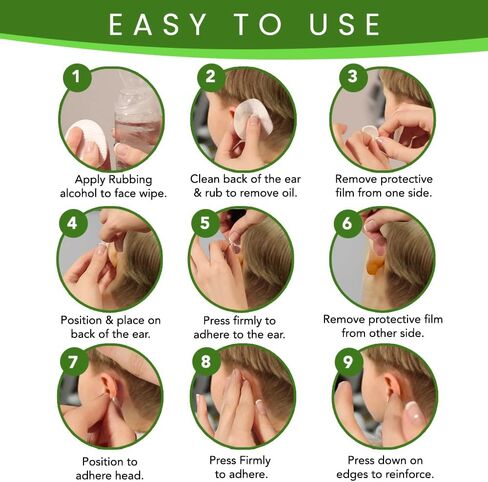 EASY TO USE

1
Apply Rubbing alcohol to face wipe.

2
Clean back of the ear & rub to remove oil.

3
Remove protective film from one side.

4
Position & place on back of the ear.

5
Press firmly to adhere to the ear.

6
Remove protective film from other side.

7
Position to adhere head.

8
Press Firmly to adhere.

9
Press down on edges to reinforce.