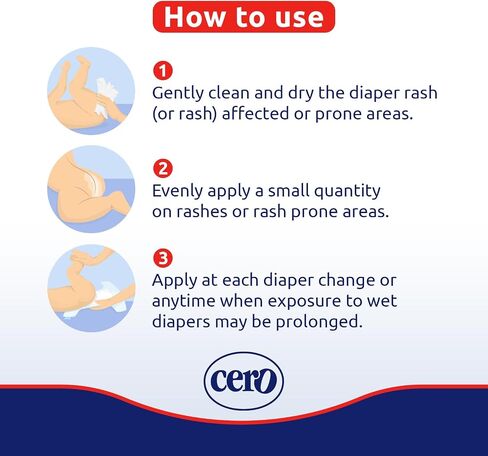 How to use

1
Gently clean and dry the diaper rash (or rash) affected or prone areas.

2
Evenly apply a small quantity on rashes or rash prone areas.

3
Apply at each diaper change or anytime when exposure to wet diapers may be prolonged.

cero