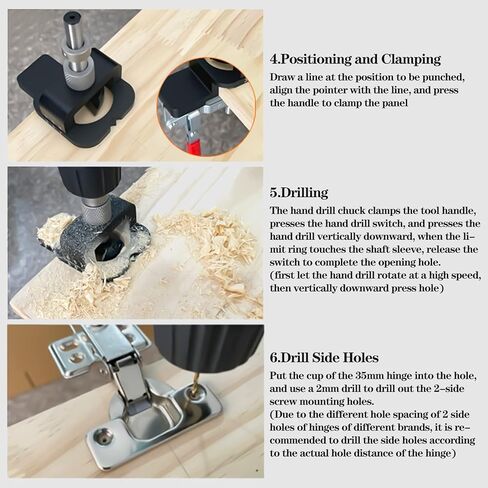 4.Positioning and Clamping
Draw a line at the position to be punched, align the pointer with the line, and press the handle to clamp the panel

5.Drilling
The hand drill chuck clamps the tool handle, presses the hand drill switch, and presses the hand drill vertically downward, when the limit ring touches the shaft sleeve, release the switch to complete the opening hole.
(first let the hand drill rotate at a high speed, then vertically downward press hole)

6.Drill Side Holes
Put the cup of the 35mm hinge into the hole, and use a 2mm drill to drill out the 2-side screw mounting holes.
(Due to the different hole spacing of 2 side holes of hinges of different brands, it is recommended to drill the side holes according to the actual hole distance of the hinge)