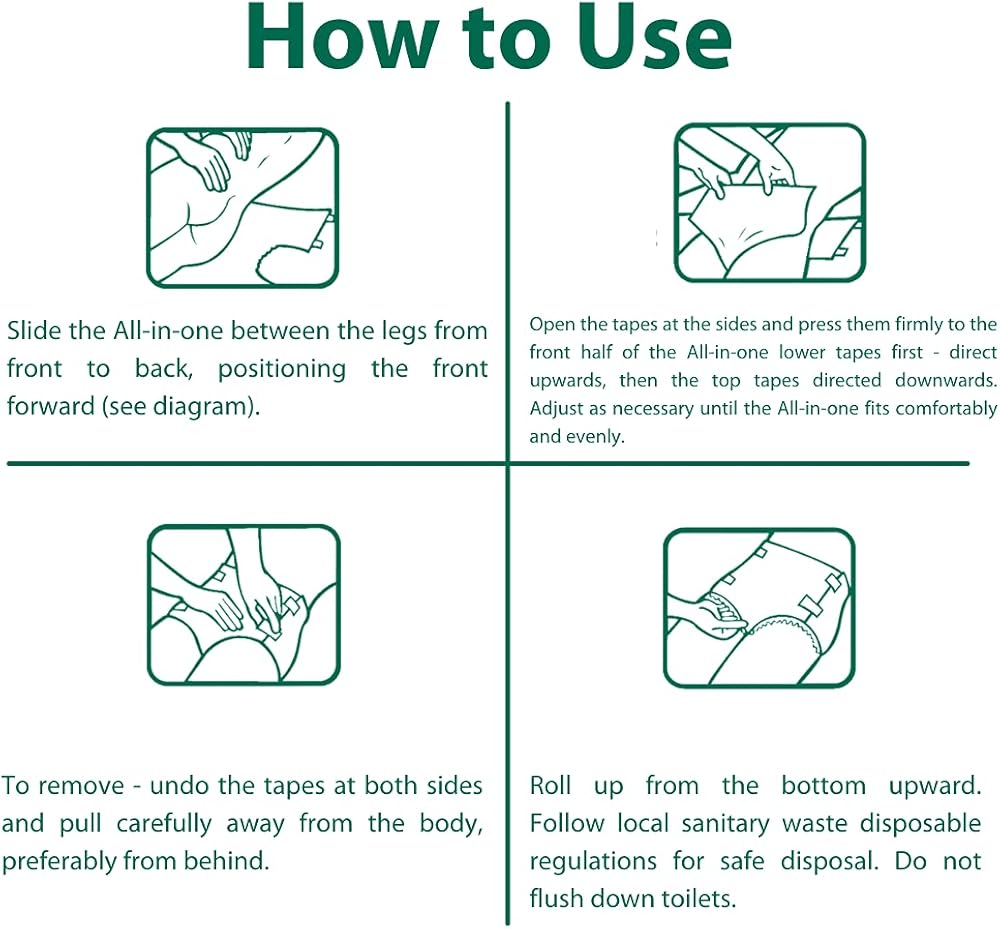 How to Use

Slide the All-in-one between the legs from front to back, positioning the front forward (see diagram).

Open the tapes at the sides and press them firmly to the front half of the All-in-one lower tapes first - direct upwards, then the top tapes directed downwards. Adjust as necessary until the All-in-one fits comfortably and evenly.

To remove - undo the tapes at both sides and pull carefully away from the body, preferably from behind.

Roll up from the bottom upward. Follow local sanitary waste disposable regulations for safe disposal. Do not flush down toilets.