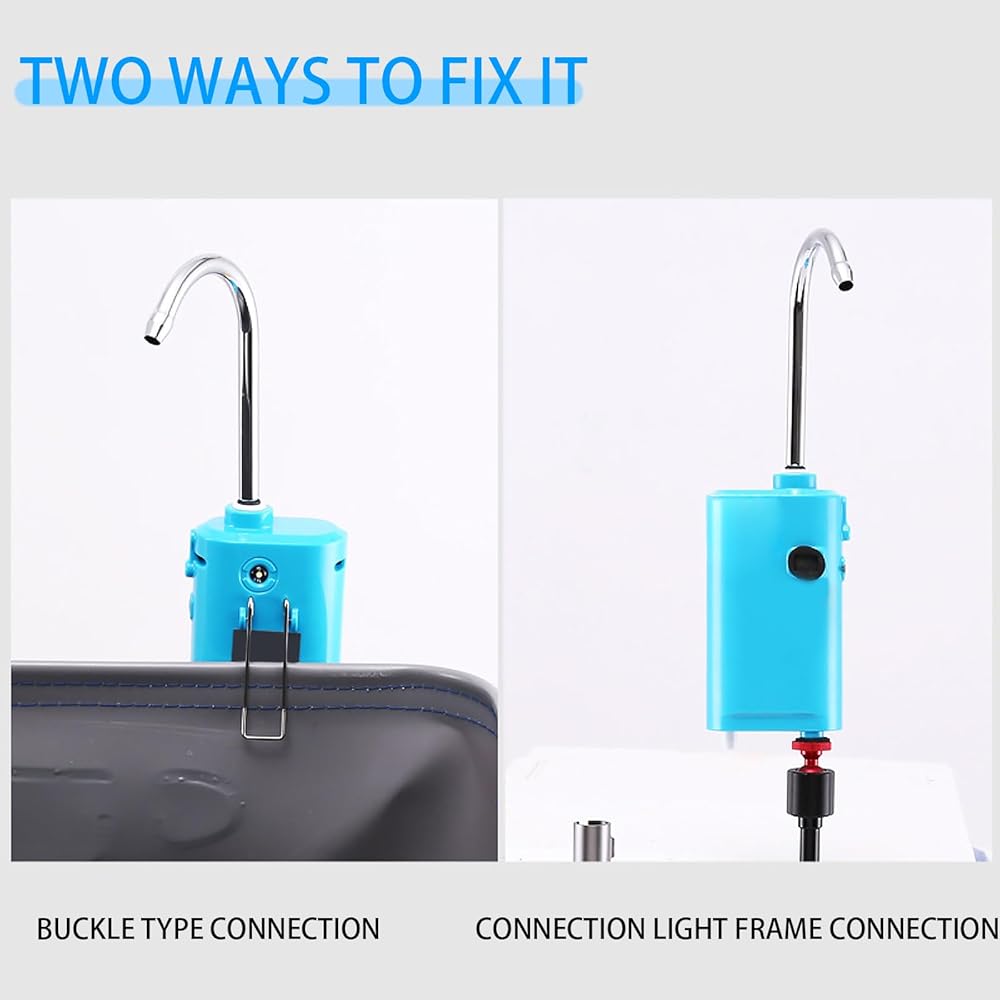 TWO WAYS TO FIX IT

BUCKLE TYPE CONNECTION

CONNECTION LIGHT FRAME CONNECTION