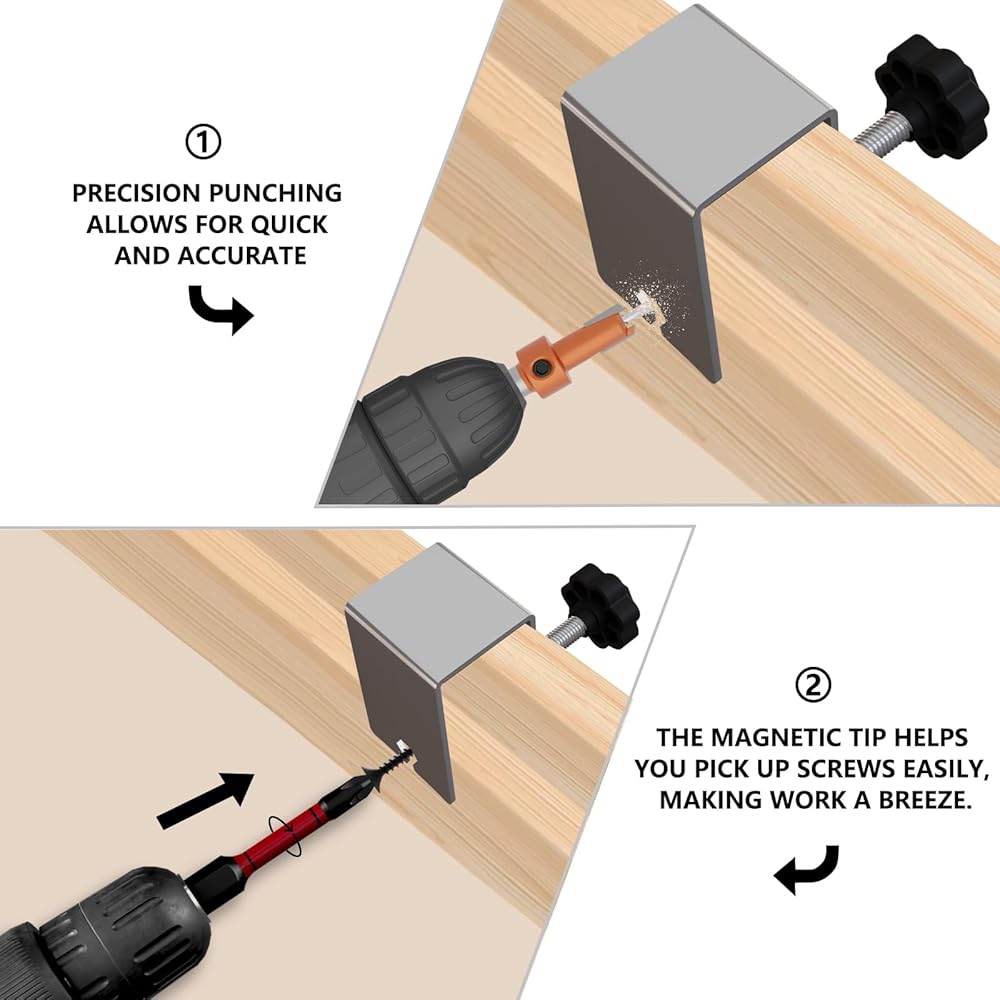 ①

PRECISION PUNCHING ALLOWS FOR QUICK AND ACCURATE

②

THE MAGNETIC TIP HELPS YOU PICK UP SCREWS EASILY, MAKING WORK A BREEZE.