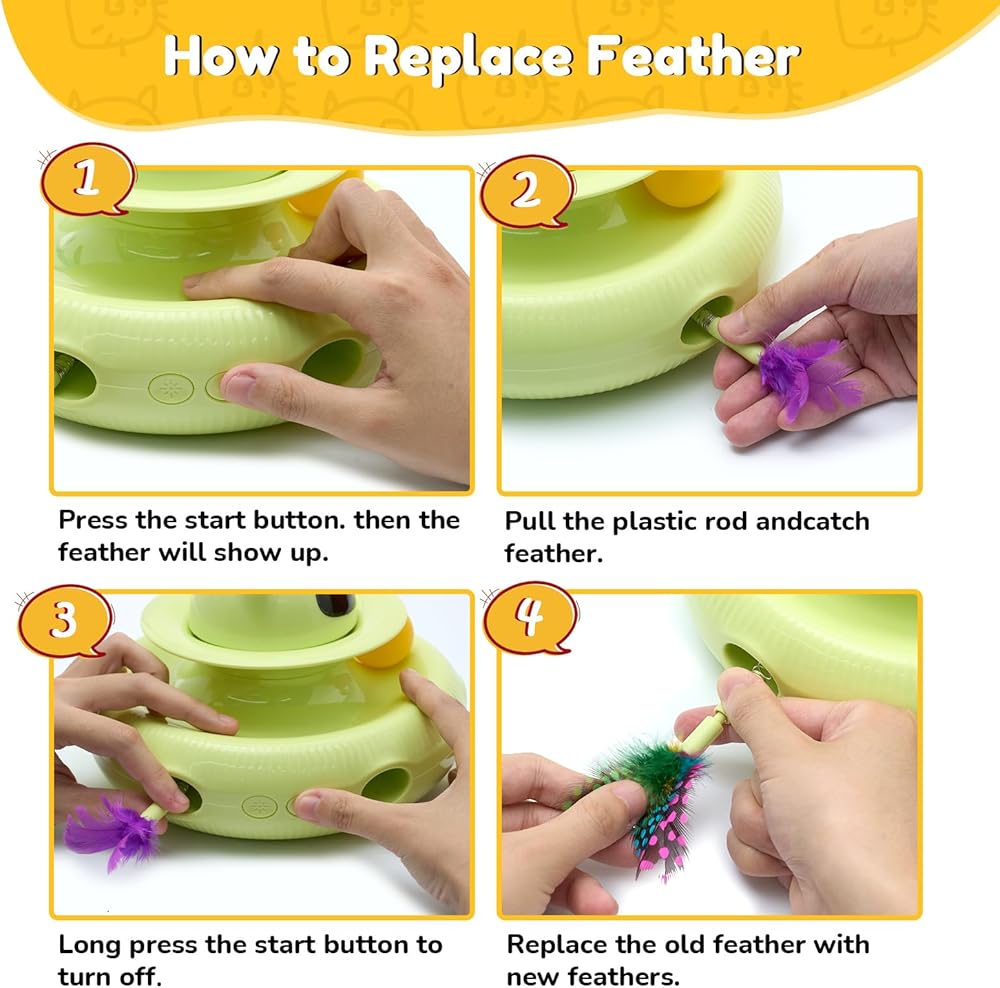 How to Replace Feather

1

Press the start button. then the feather will show up.

2

Pull the plastic rod andcatch feather.

3

Long press the start button to turn off.

4

Replace the old feather with new feathers.