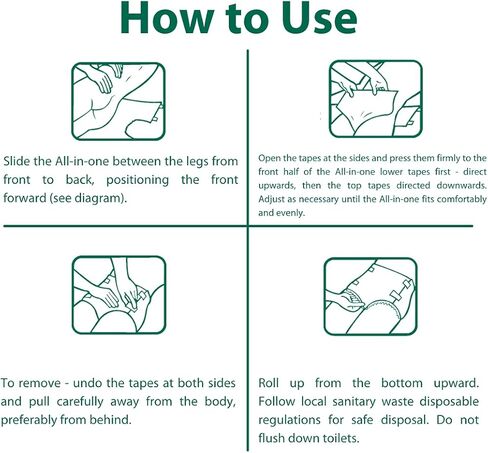 How to Use

Slide the All-in-one between the legs from front to back, positioning the front forward (see diagram).

Open the tapes at the sides and press them firmly to the front half of the All-in-one lower tapes first - direct upwards, then the top tapes directed downwards. Adjust as necessary until the All-in-one fits comfortably and evenly.

To remove - undo the tapes at both sides and pull carefully away from the body, preferably from behind.

Roll up from the bottom upward. Follow local sanitary waste disposable regulations for safe disposal. Do not flush down toilets.