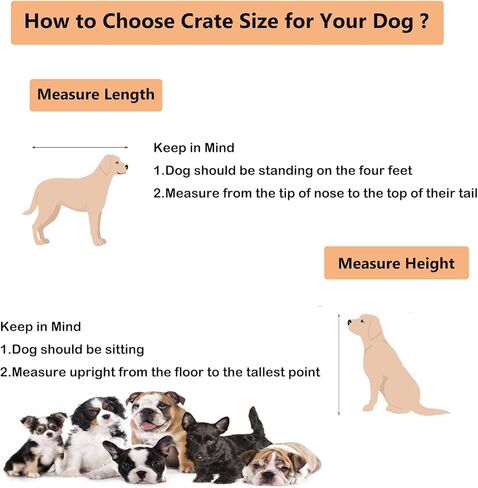 How to Choose Crate Size for Your Dog ?

Measure Length

Keep in Mind

1.Dog should be standing on the four feet

2.Measure from the tip of nose to the top of their tail

Measure Height

Keep in Mind

1.Dog should be sitting

2.Measure upright from the floor to the tallest point