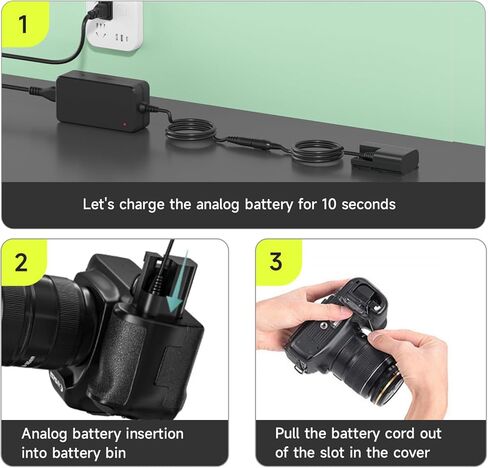 1

Let's charge the analog battery for 10 seconds

2

Analog battery insertion into battery bin

3

Pull the battery cord out of the slot in the cover