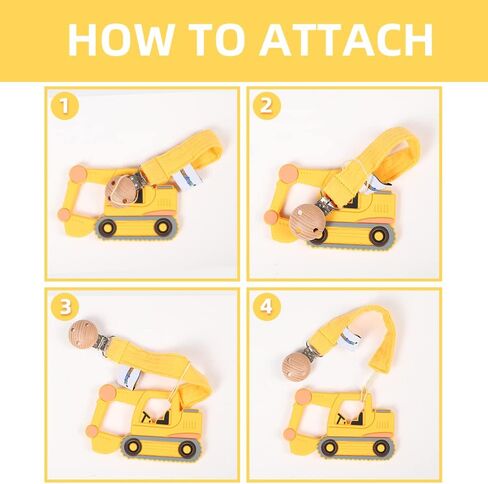 HOW TO ATTACH

1

2

3

4