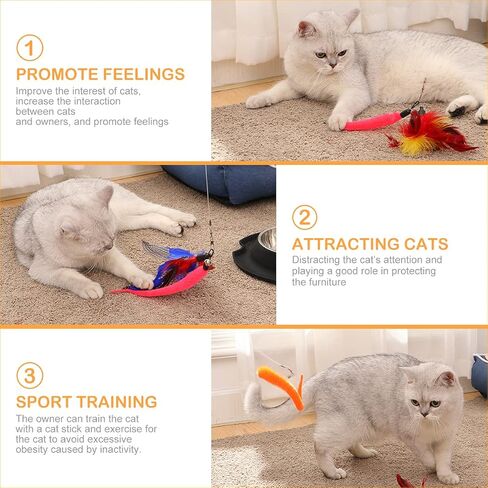 1

PROMOTE FEELINGS

Improve the interest of cats, increase the interaction between cats and owners, and promote feelings

2

ATTRACTING CATS

Distracting the cat's attention and playing a good role in protecting the furniture

3

SPORT TRAINING

The owner can train the cat with a cat stick and exercise for the cat to avoid excessive obesity caused by inactivity.