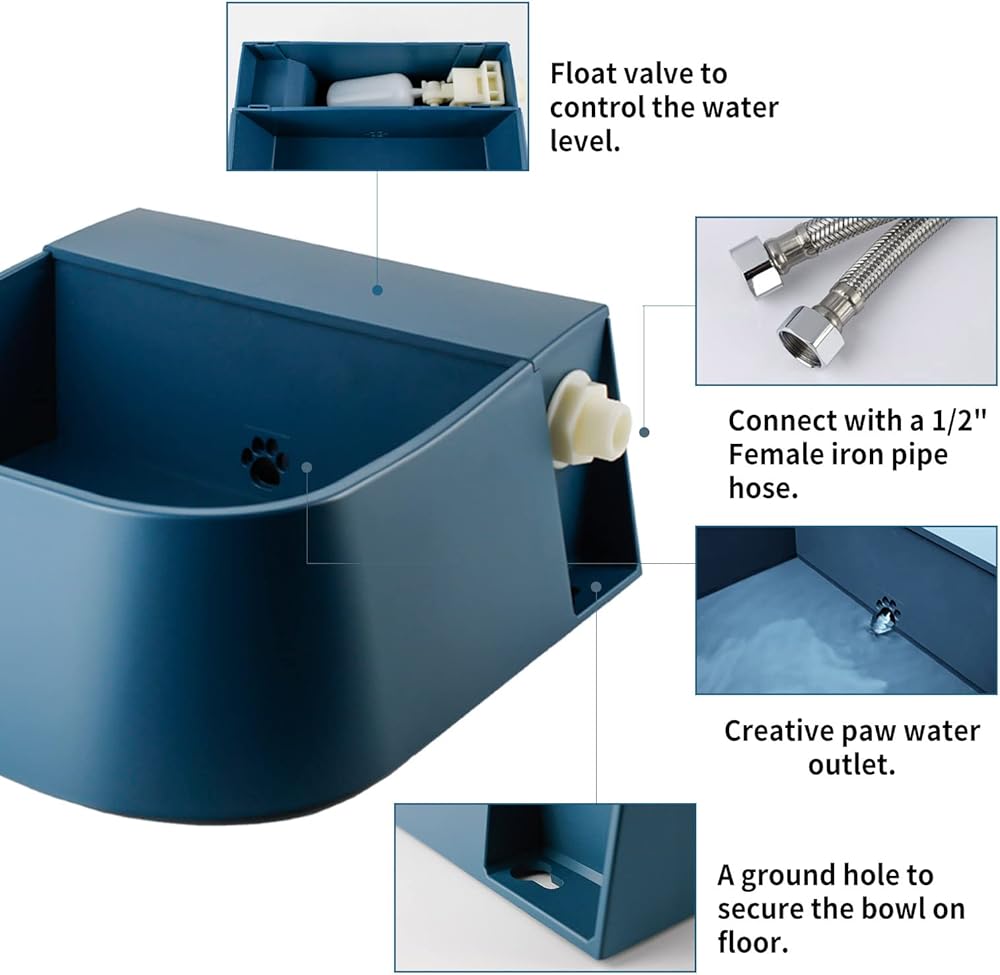 Float valve to control the water level.

Connect with a 1/2" Female iron pipe hose.

Creative paw water outlet.

A ground hole to secure the bowl on floor.